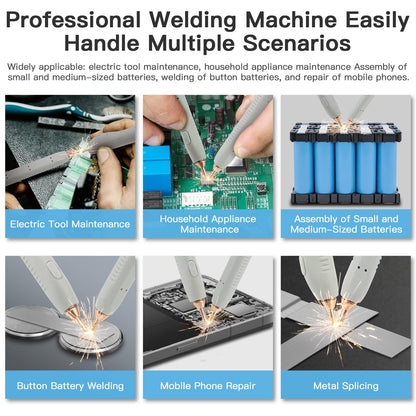 Professional Welding Machine Easily Handle Multiple Scenarios

Widely applicable: electric tool maintenance, household appliance maintenance Assembly of small and medium-sized batteries, welding of button batteries, and repair of mobile phones.

Electric Tool Maintenance

Household Appliance Maintenance

Assembly of Small and Medium-Sized Batteries

Button Battery Welding

Mobile Phone Repair

Metal Splicing