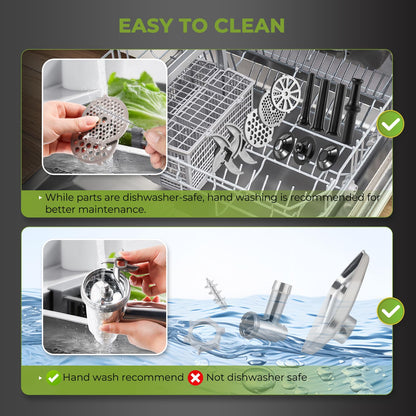 EASY TO CLEAN

While parts are dishwasher-safe, hand washing is recommended for better maintenance.

Hand wash recommend Not dishwasher safe