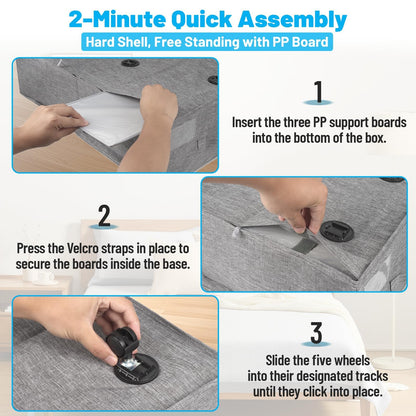 2-Minute Quick Assembly

Hard Shell, Free Standing with PP Board

1

Insert the three PP support boards into the bottom of the box.

2

Press the Velcro straps in place to secure the boards inside the base.

3

Slide the five wheels into their designated tracks until they click into place.