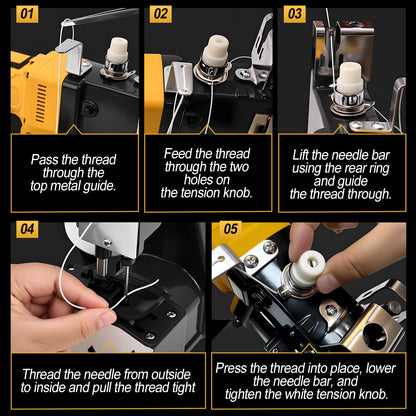 01

Pass the thread through the top metal guide.

02

Feed the thread through the two holes on the tension knob.

03

Lift the needle bar using the rear ring and guide the thread through.

04

Thread the needle from outside to inside and pull the thread tight

05

Press the thread into place, lower the needle bar, and tighten the white tension knob.