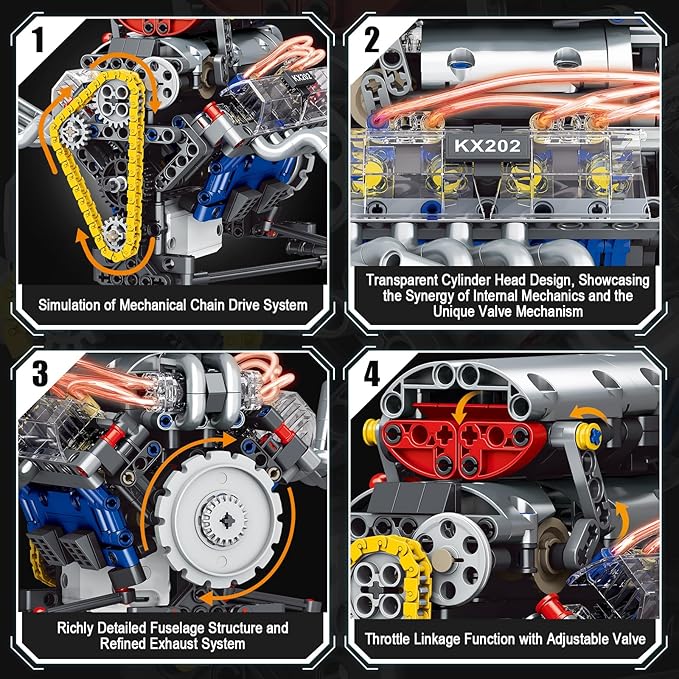 1

KX202

Simulation of Mechanical Chain Drive System

2

KX202

Transparent Cylinder Head Design, Showcasing the Synergy of Internal Mechanics and the Unique Valve Mechanism

3

Richly Detailed Fuselage Structure and Refined Exhaust System

4

Throttle Linkage Function with Adjustable Valve