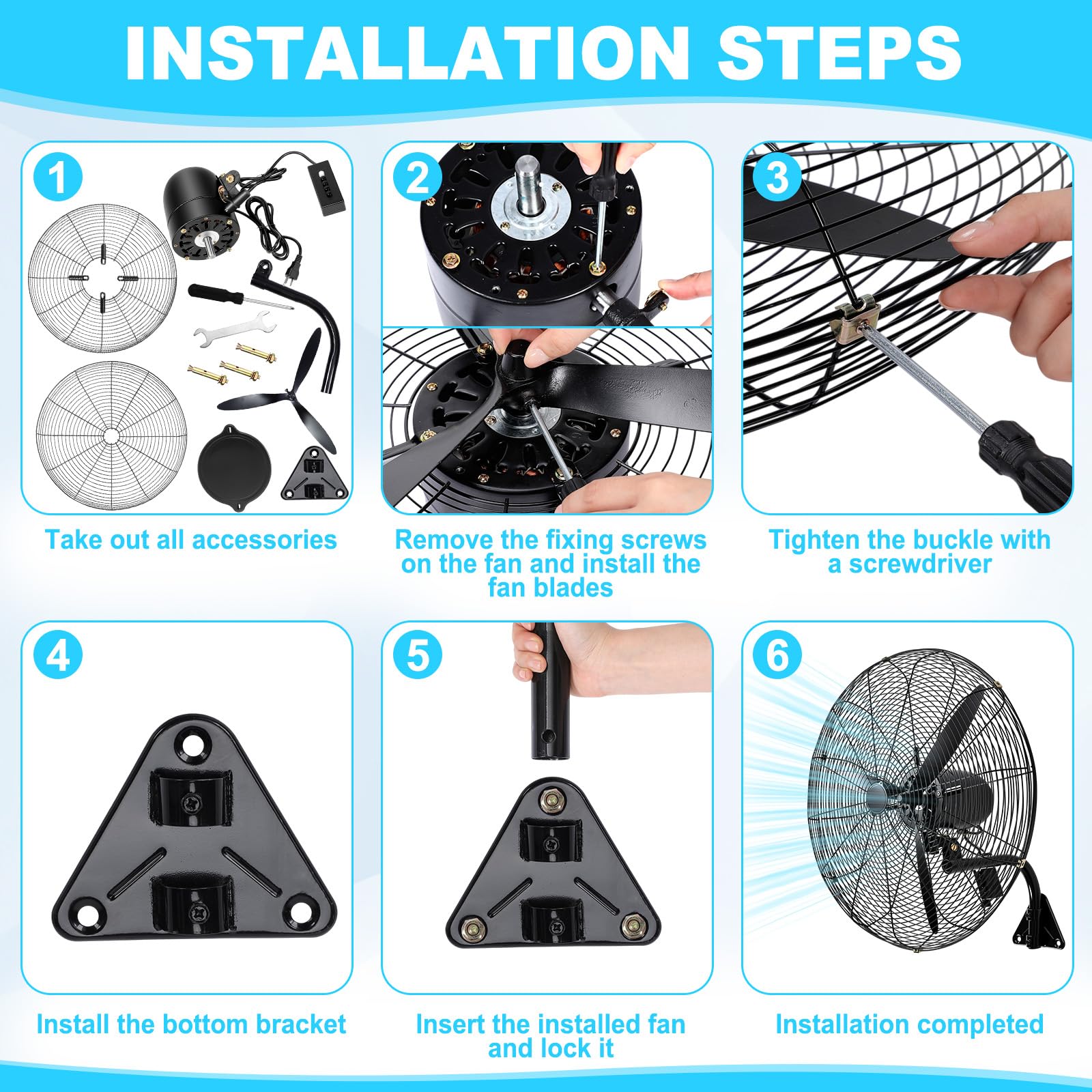 INSTALLATION STEPS

1

Take out all accessories

2

Remove the fixing screws on the fan and install the fan blades

3

Tighten the buckle with a screwdriver

4

Install the bottom bracket

5

Insert the installed fan and lock it

6

Installation completed