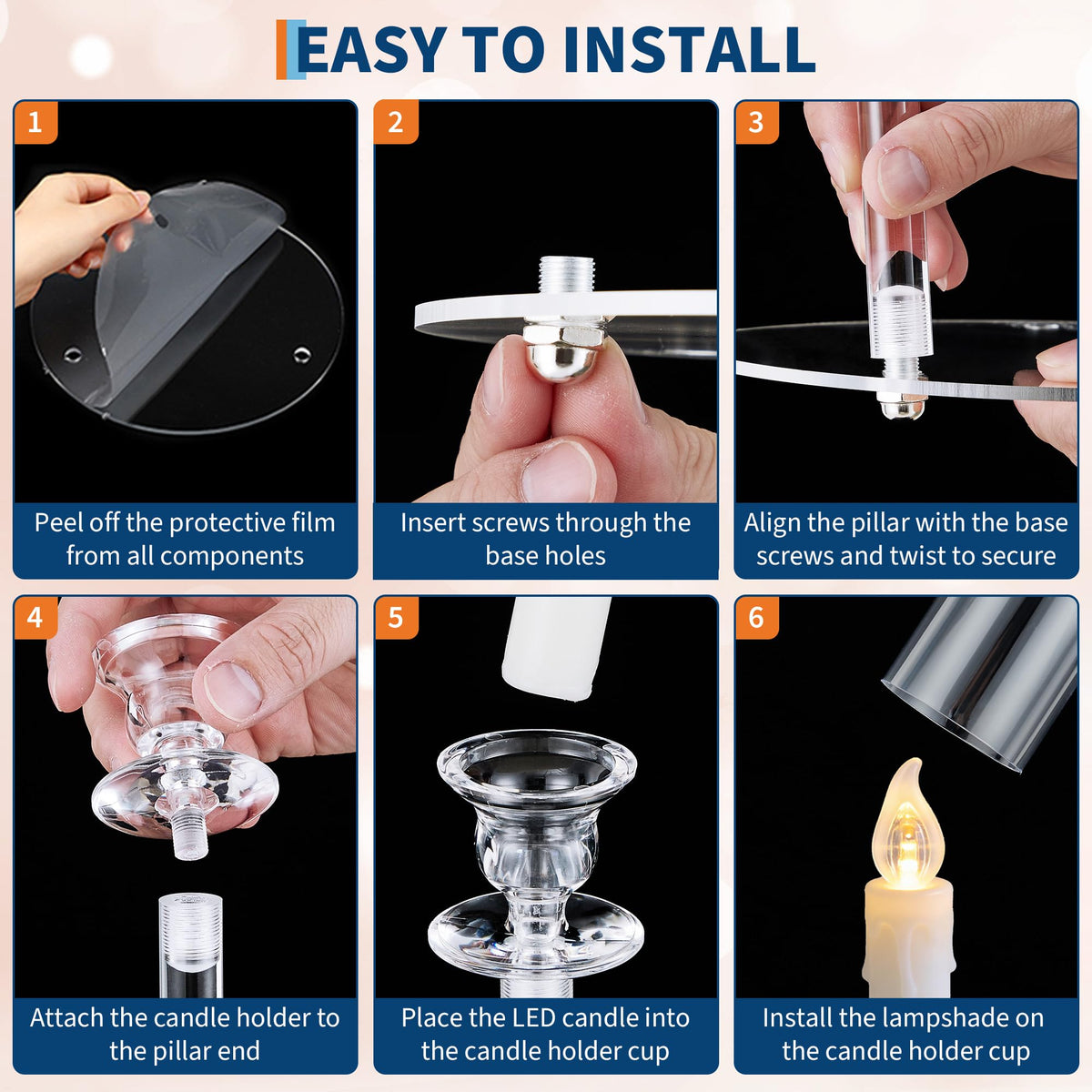 EASY TO INSTALL

1

Peel off the protective film from all components

2

Insert screws through the base holes

3

Align the pillar with the base screws and twist to secure

4

Attach the candle holder to the pillar end

5

Place the LED candle into the candle holder cup

6

Install the lampshade on the candle holder cup