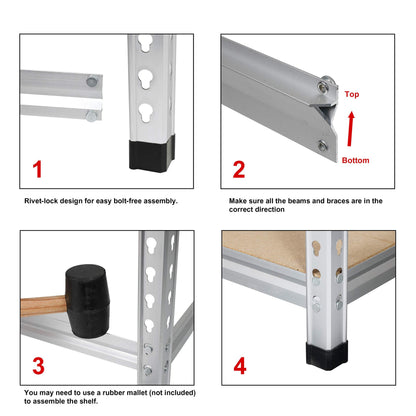 1

Rivet-lock design for easy bolt-free assembly.

Top

Bottom

2

Make sure all the beams and braces are in the correct direction

3

You may need to use a rubber mallet (not included) to assemble the shelf.

4