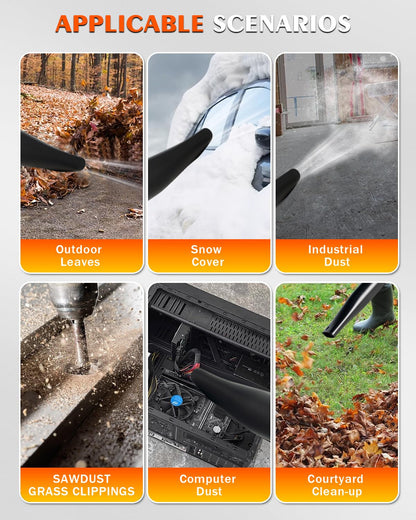 APPLICABLE SCENARIOS

Outdoor Leaves

Snow Cover

Industrial Dust

SAWDUST GRASS CLIPPINGS

Computer Dust

Courtyard Clean-up