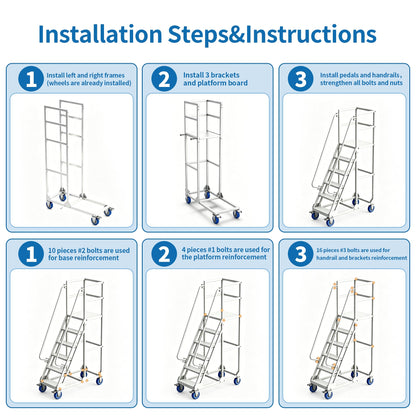 Installation Steps&Instructions

1 Install left and right frames (wheels are already installed)

2 Install 3 brackets and platform board

3 Install pedals and handrails , strengthen all bolts and nuts

1 10 pieces #2 bolts are used for base reinforcement

2 4 pieces #1 bolts are used for the platform reinforcement

3 16 pieces #3 bolts are used for handrail and brackets reinforcement