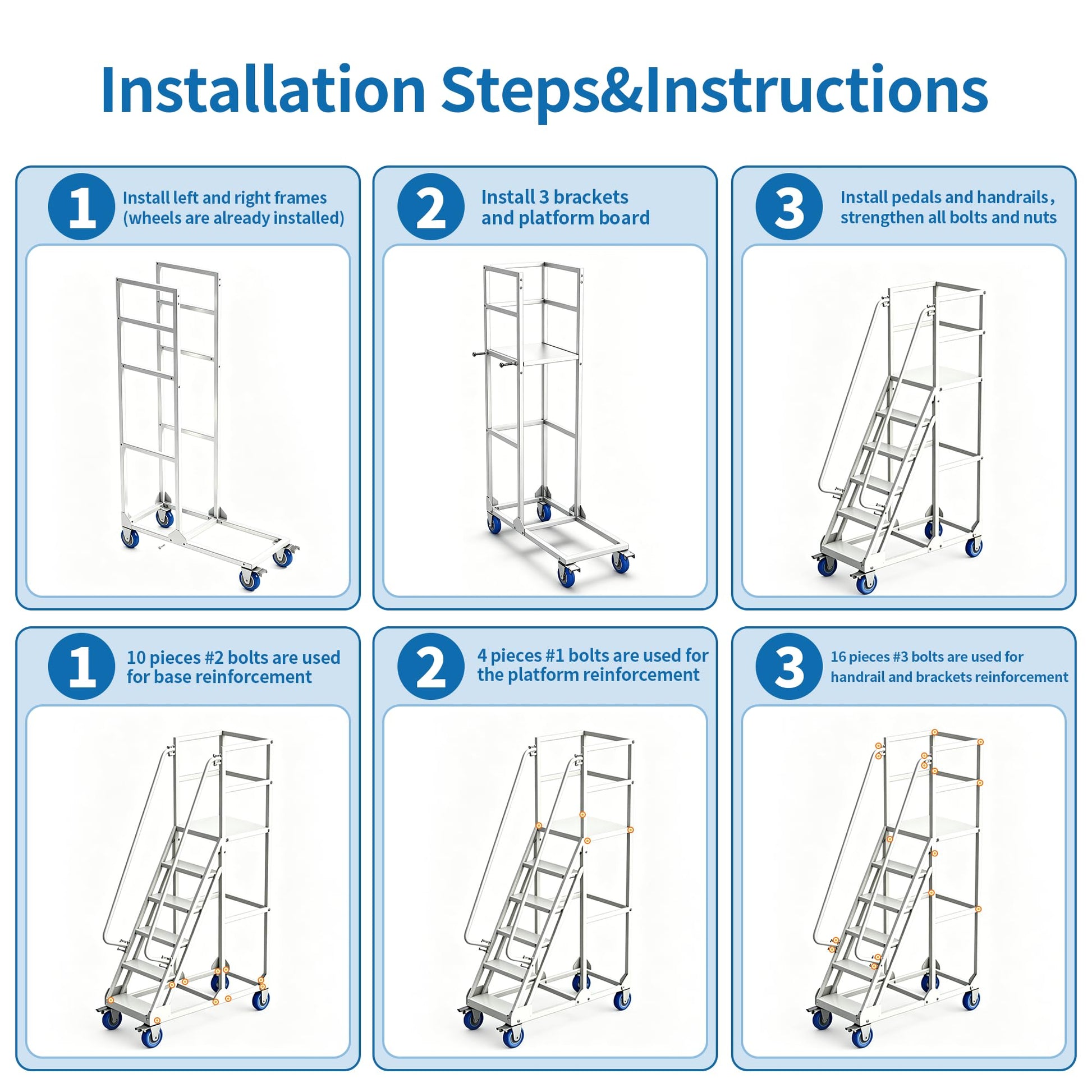 Installation Steps&Instructions

1
Install left and right frames (wheels are already installed)

2
Install 3 brackets and platform board

3
Install pedals and handrails, strengthen all bolts and nuts

1
10 pieces #2 bolts are used for base reinforcement

2
4 pieces #1 bolts are used for the platform reinforcement

3
16 pieces #3 bolts are used for handrail and brackets reinforcement