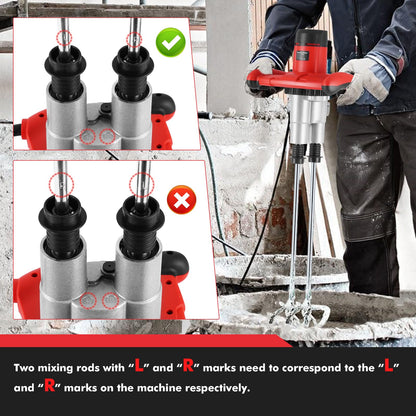 Two mixing rods with "L" and "R" marks need to correspond to the "L" and "R" marks on the machine respectively.