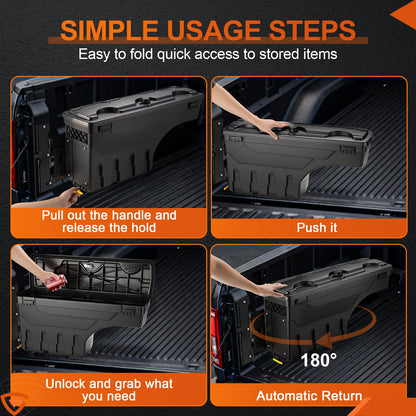 SIMPLE USAGE STEPS
Easy to fold quick access to stored items

Pull out the handle and release the hold

Push it

Unlock and grab what you need

180°

Automatic Return