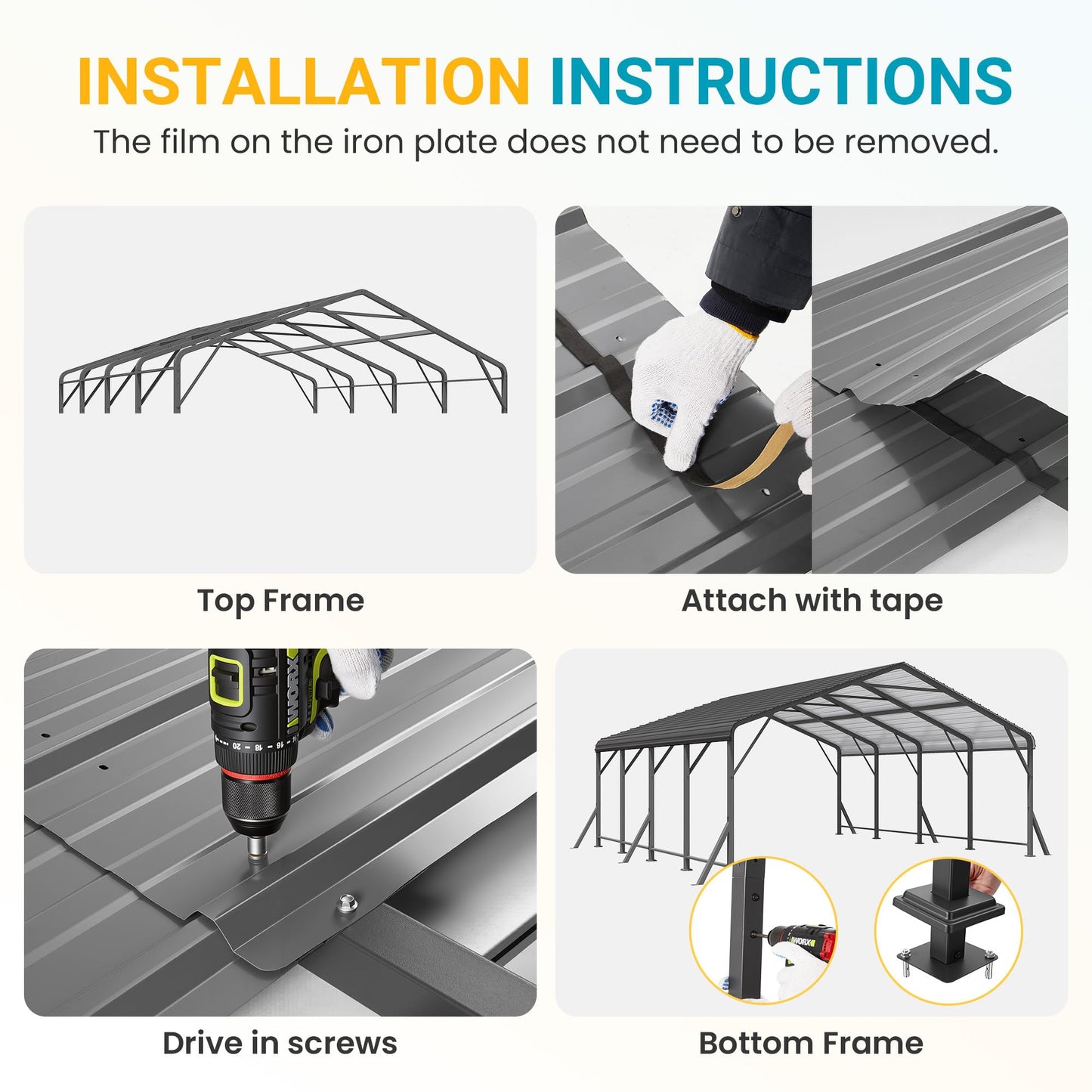 INSTALLATION INSTRUCTIONS

The film on the iron plate does not need to be removed.

Top Frame

Attach with tape

WORX

20 18 16

Drive in screws

WORX

Bottom Frame