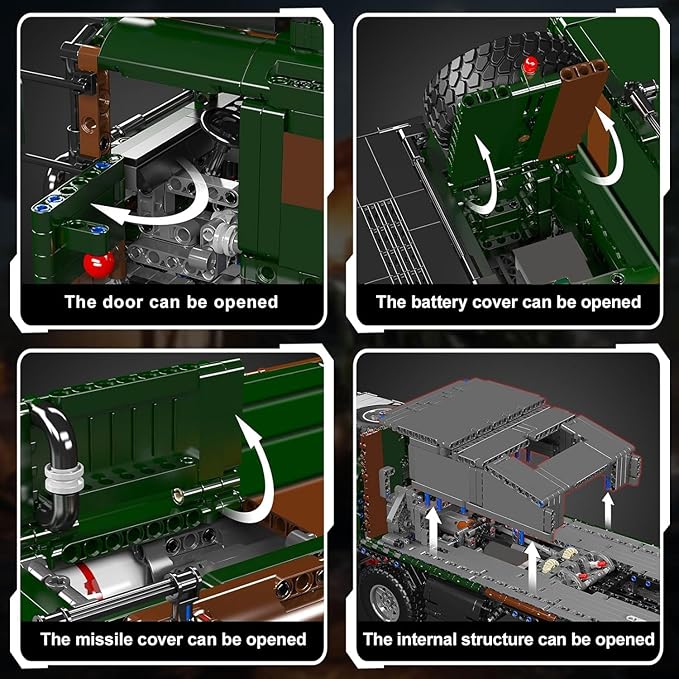 The door can be opened

The battery cover can be opened

The missile cover can be opened

The internal structure can be opened