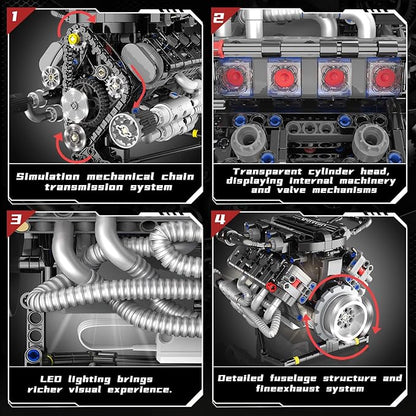 1

Simulation mechanical chain transmission system

2

Transparent cylinder head, displaying internal machinery and valve mechanisms

3

LED lighting brings richer visual experience.

4

Detailed fuselage structure and fineexhaust system