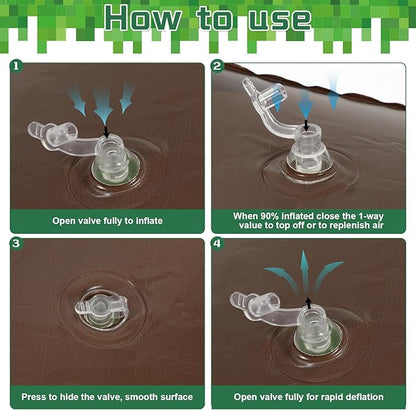 How to use

1

Open valve fully to inflate

2

When 90% inflated close the 1-way value to top off or to replenish air

3

Press to hide the valve, smooth surface

4

Open valve fully for rapid deflation