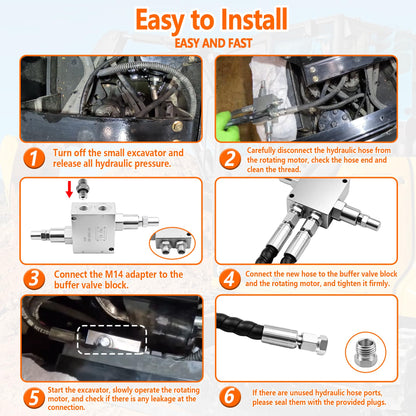 Easy to Install

EASY AND FAST

1 Turn off the small excavator and release all hydraulic pressure.

2 Carefully disconnect the hydraulic hose from the rotating motor, check the hose end and clean the thread.

3 Connect the M14 adapter to the buffer valve block.

4 Connect the new hose to the buffer valve block and the rotating motor, and tighten it firmly.

5 Start the excavator, slowly operate the rotating motor, and check if there is any leakage at the connection.

6 If there are unused hydraulic hose ports, please seal them with the provided plugs.