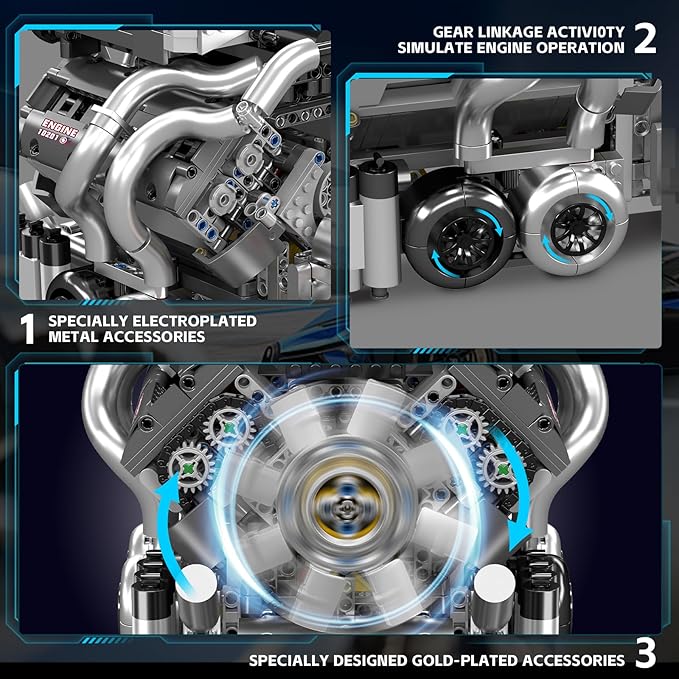 GEAR LINKAGE ACTIVI0TY
SIMULATE ENGINE OPERATION 2

ENGINE
10201

1 SPECIALLY ELECTROPLATED
METAL ACCESSORIES

SPECIALLY DESIGNED GOLD-PLATED ACCESSORIES 3