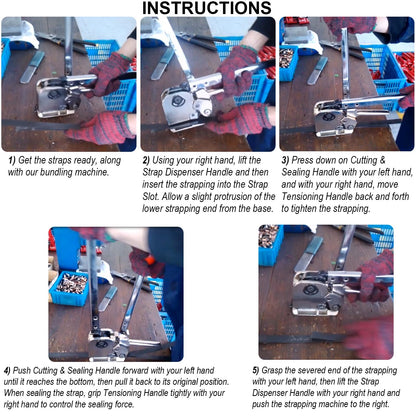 INSTRUCTIONS

1) Get the straps ready, along with our bundling machine.

2) Using your right hand, lift the Strap Dispenser Handle and then insert the strapping into the Strap Slot. Allow a slight protrusion of the lower strapping end from the base.

3) Press down on Cutting & Sealing Handle with your left hand, and with your right hand, move Tensioning Handle back and forth to tighten the strapping.

4) Push Cutting & Sealing Handle forward with your left hand until it reaches the bottom, then pull it back to its original position. When sealing the strap, grip Tensioning Handle tightly with your right hand to control the sealing force.

5) Grasp the severed end of the strapping with your left hand, then lift the Strap Dispenser Handle with your right hand and push the strapping machine to the right.