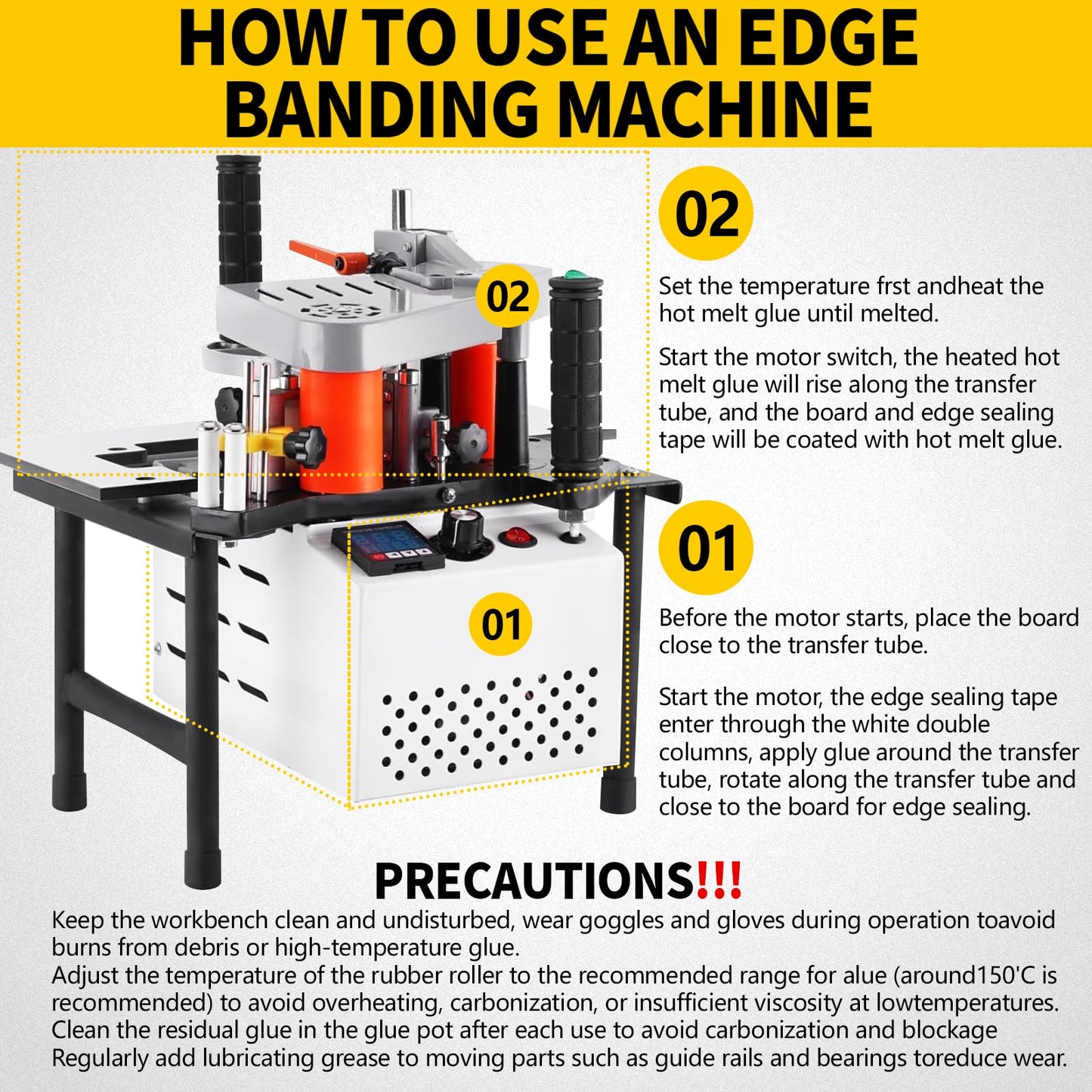 HOW TO USE AN EDGE BANDING MACHINE

02

02

Set the temperature frst andheat the hot melt glue until melted.

Start the motor switch, the heated hot melt glue will rise along the transfer tube, and the board and edge sealing tape will be coated with hot melt glue.

01

01

Before the motor starts, place the board close to the transfer tube.

Start the motor, the edge sealing tape enter through the white double columns, apply glue around the transfer tube, rotate along the transfer tube and close to the board for edge sealing.

PRECAUTIONS!!!

Keep the workbench clean and undisturbed, wear goggles and gloves during operation toavoid burns from debris or high-temperature glue.
Adjust the temperature of the rubber roller to the recommended range for alue (around150'C is recommended) to avoid overheating, carbonization, or insufficient viscosity at lowtemperatures.
Clean the residual glue in the glue pot after each use to avoid carbonization and blockage
Regularly add lubricating grease to moving parts such as guide rails and bearings toreduce wear.