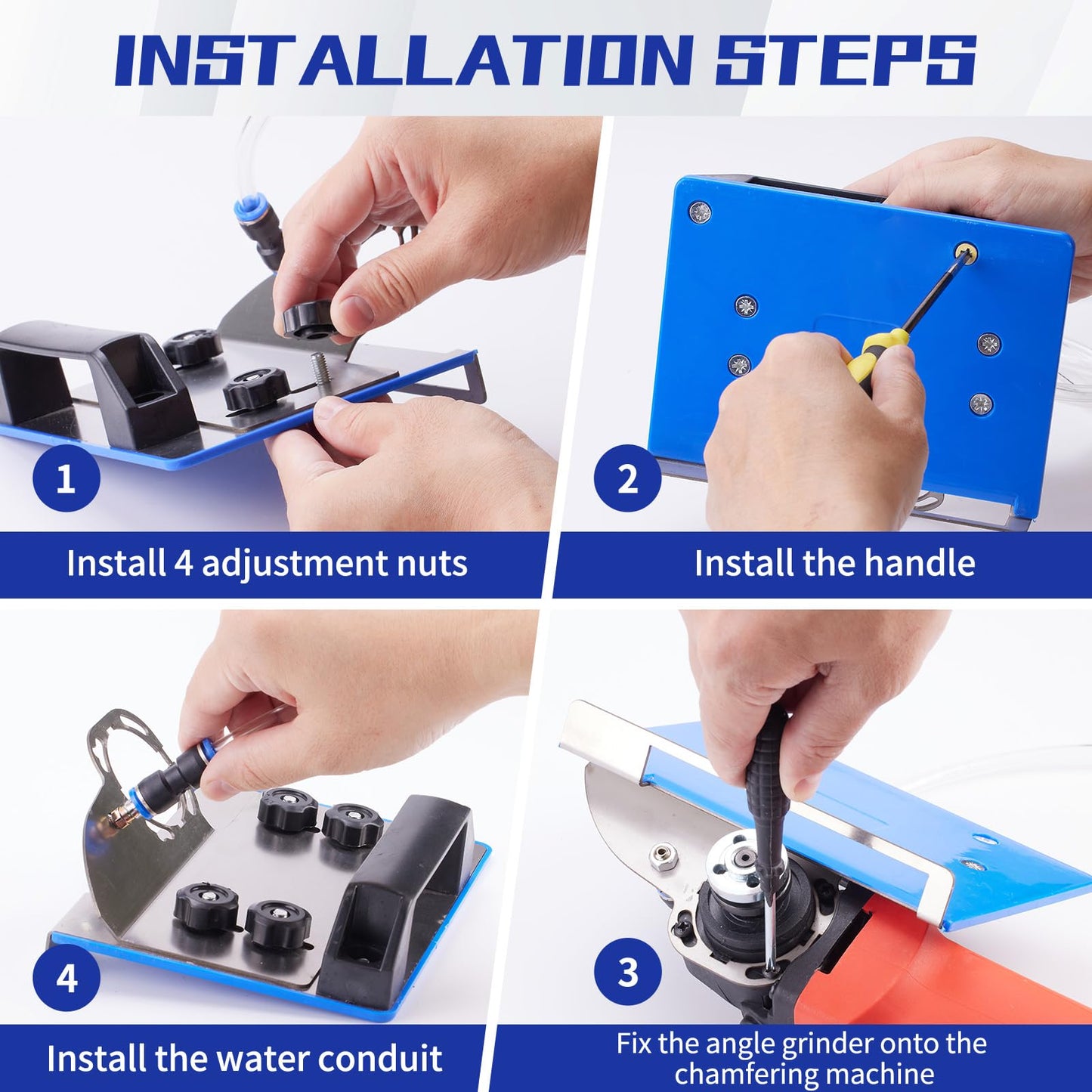 INSTALLATION STEPS

1

Install 4 adjustment nuts

2

Install the handle

4

Install the water conduit

3

Fix the angle grinder onto the chamfering machine