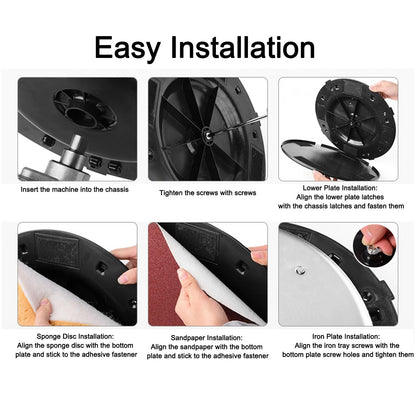 Easy Installation

Insert the machine into the chassis

Tighten the screws with screws

Lower Plate Installation:
Align the lower plate latches with the chassis latches and fasten them

Sponge Disc Installation:
Align the sponge disc with the bottom plate and stick to the adhesive fastener

Sandpaper Installation:
Align the sandpaper with the bottom plate and stick to the adhesive fastener

Iron Plate Installation:
Align the iron tray screws with the bottom plate screw holes and tighten them