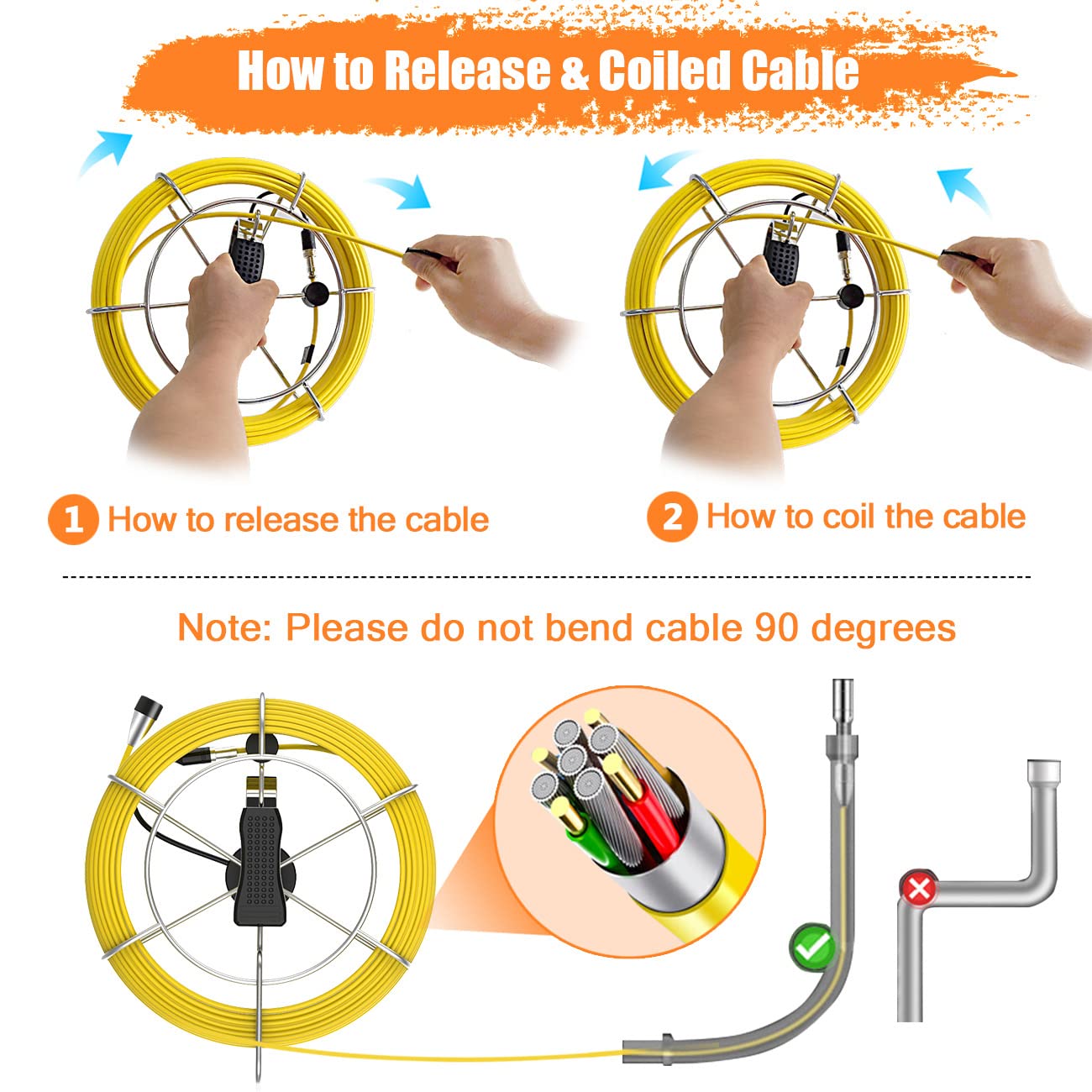 How to Release & Coiled Cable

1 How to release the cable

2 How to coil the cable

Note: Please do not bend cable 90 degrees