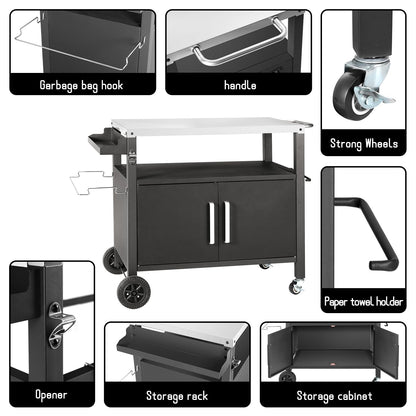 Garbage bag hook

handle

Strong Wheels

Paper towel holder

Opener

Storage rack

Storage cabinet