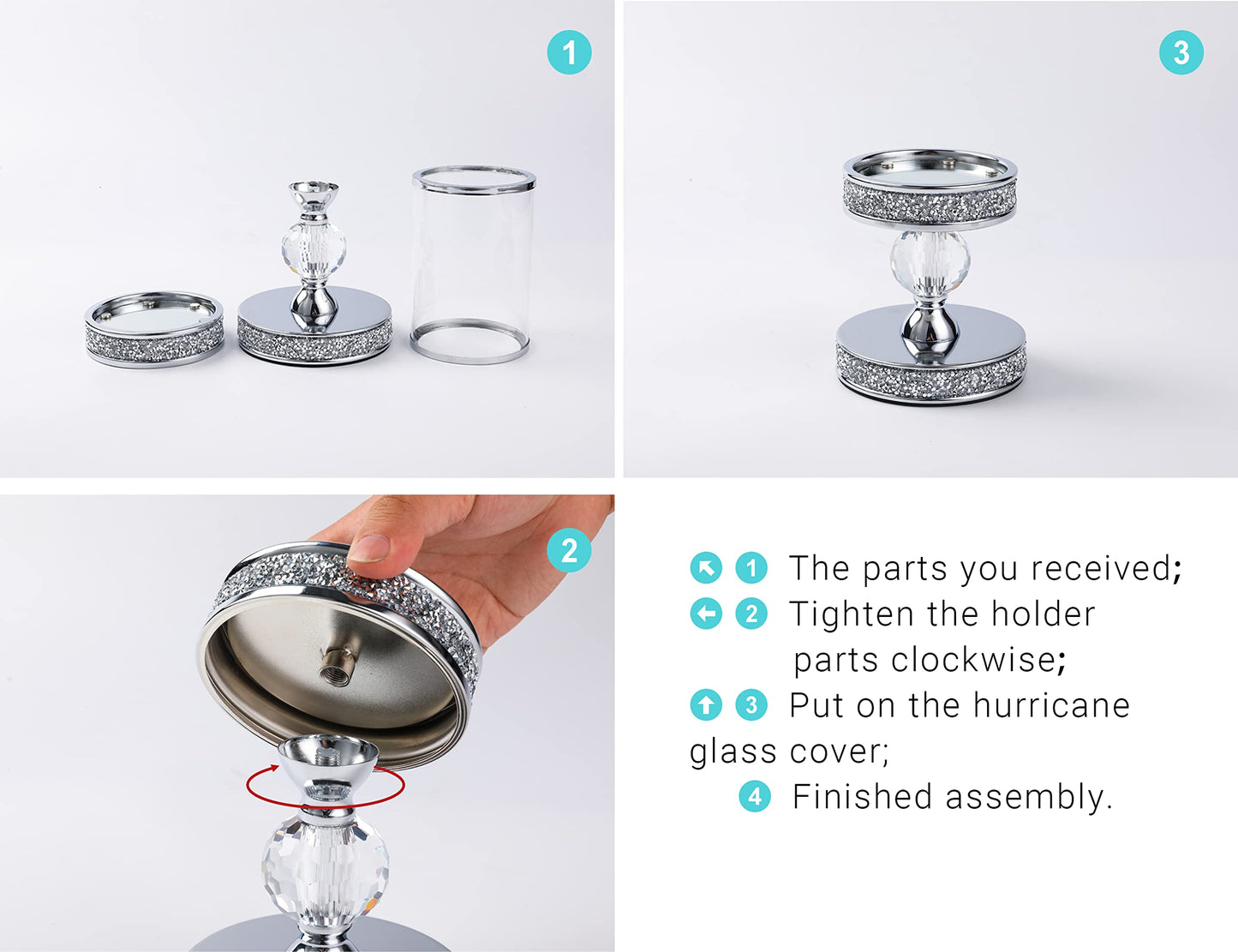 1

3

2

1 The parts you received;
2 Tighten the holder parts clockwise;
3 Put on the hurricane glass cover;
4 Finished assembly.