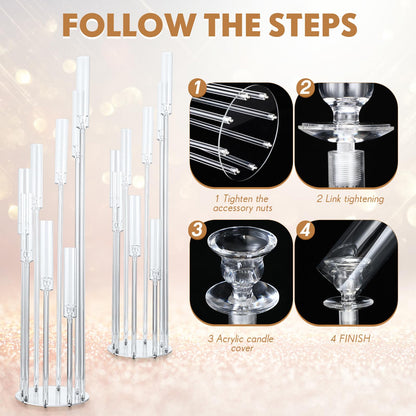 FOLLOW THE STEPS

1

1 Tighten the accessory nuts

2

2 Link tightening

3

3 Acrylic candle cover

4

4 FINISH