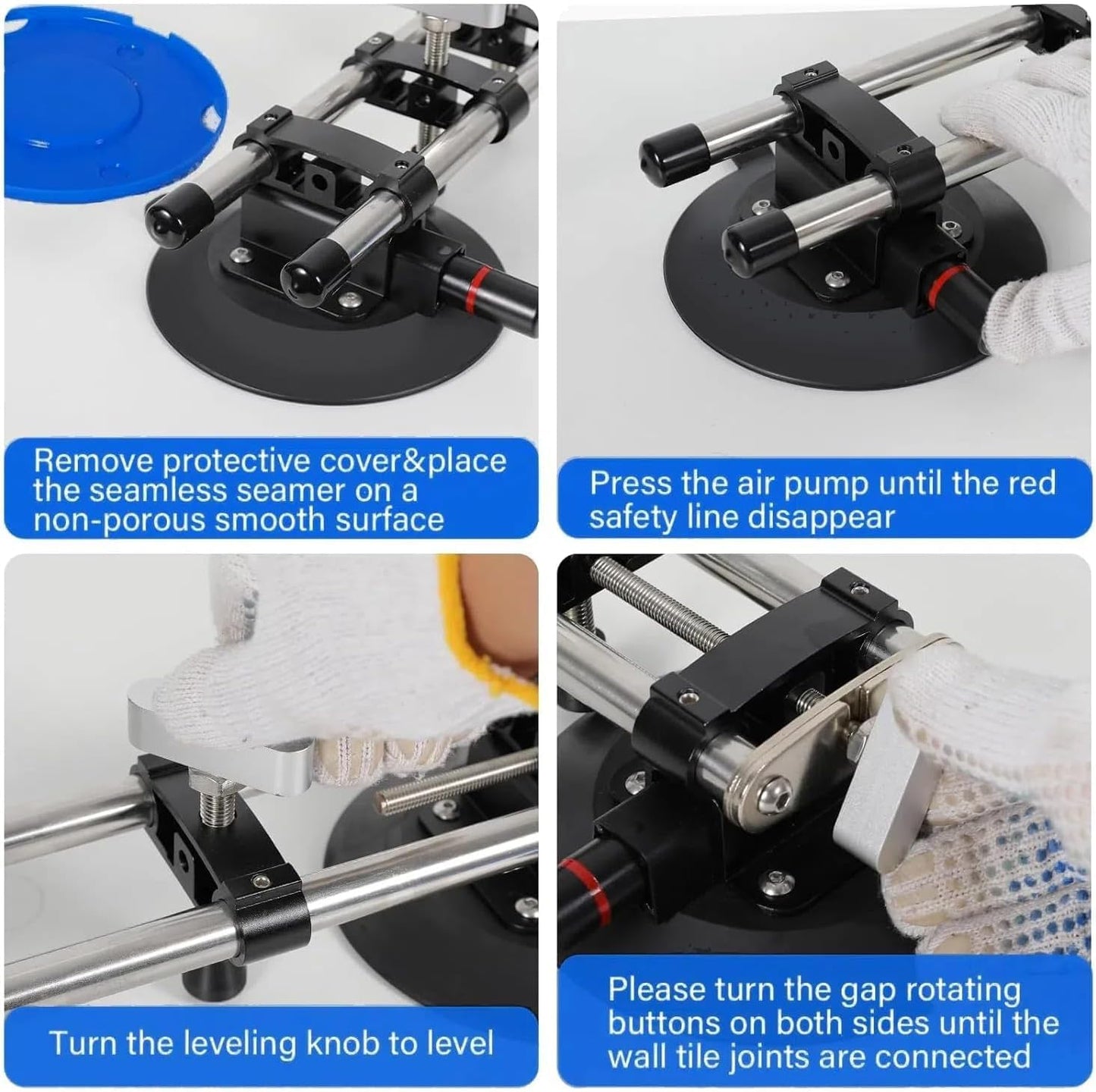 Remove protective cover&place the seamless seamer on a non-porous smooth surface

Press the air pump until the red safety line disappear

Turn the leveling knob to level

Please turn the gap rotating buttons on both sides until the wall tile joints are connected