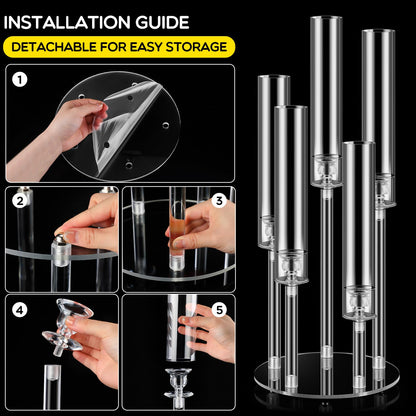 INSTALLATION GUIDE

DETACHABLE FOR EASY STORAGE

1

2

3

4

5