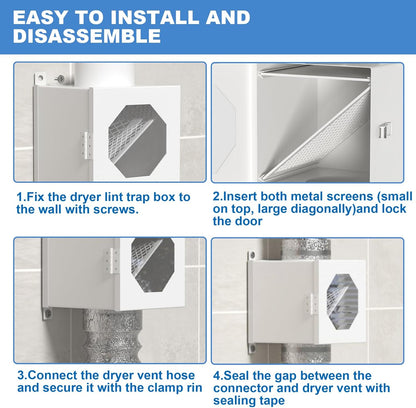 EASY TO INSTALL AND DISASSEMBLE

1.Fix the dryer lint trap box to the wall with screws.

2.Insert both metal screens (small on top, large diagonally)and lock the door

3.Connect the dryer vent hose and secure it with the clamp rin

4.Seal the gap between the connector and dryer vent with sealing tape