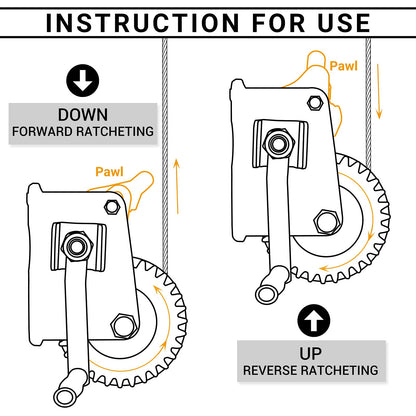 INSTRUCTION FOR USE

DOWN
FORWARD RATCHETING

Pawl

Pawl

UP
REVERSE RATCHETING