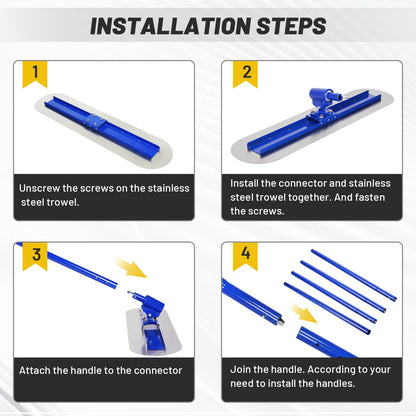 INSTALLATION STEPS

1

Unscrew the screws on the stainless steel trowel.

2

Install the connector and stainless steel trowel together. And fasten the screws.

3

Attach the handle to the connector

4

Join the handle. According to your need to install the handles.