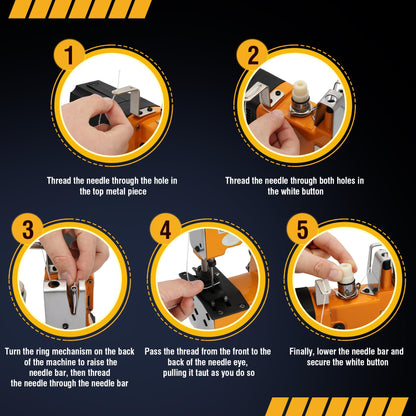 1

Thread the needle through the hole in the top metal piece

2

Thread the needle through both holes in the white button

3

Turn the ring mechanism on the back of the machine to raise the needle bar, then thread the needle through the needle bar

4

Pass the thread from the front to the back of the needle eye, pulling it taut as you do so

5

Finally, lower the needle bar and secure the white button