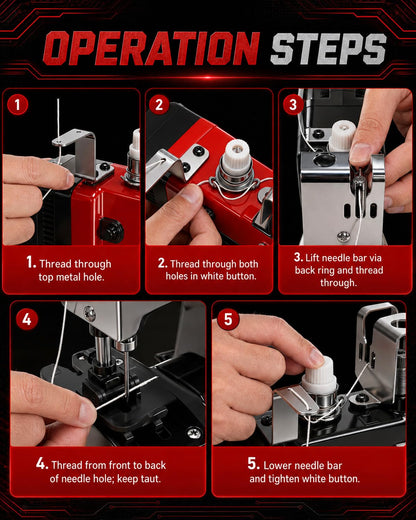 OPERATION STEPS

1

1. Thread through top metal hole.

2

2. Thread through both holes in white button.

3

3. Lift needle bar via back ring and thread through.

4

4. Thread from front to back of needle hole; keep taut.

5

5. Lower needle bar and tighten white button.