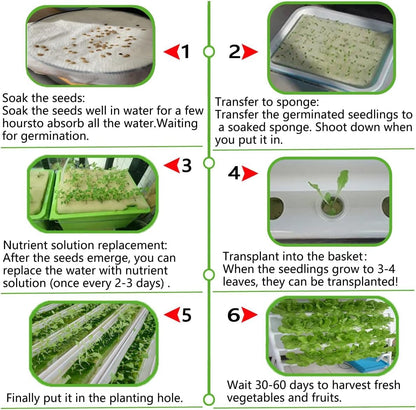 1

Soak the seeds:
Soak the seeds well in water for a few hoursto absorb all the water.Waiting for germination.

2

Transfer to sponge:
Transfer the germinated seedlings to a soaked sponge. Shoot down when you put it in.

3

Nutrient solution replacement:
After the seeds emerge, you can replace the water with nutrient solution (once every 2-3 days) .

4

Transplant into the basket:
When the seedlings grow to 3-4 leaves, they can be transplanted!

5

Finally put it in the planting hole.

6

Wait 30-60 days to harvest fresh vegetables and fruits.