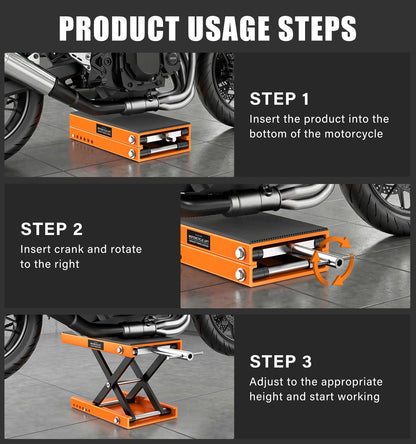 PRODUCT USAGE STEPS

STEP 1
Insert the product into the bottom of the motorcycle

STEP 2
Insert crank and rotate to the right

STEP 3
Adjust to the appropriate height and start working