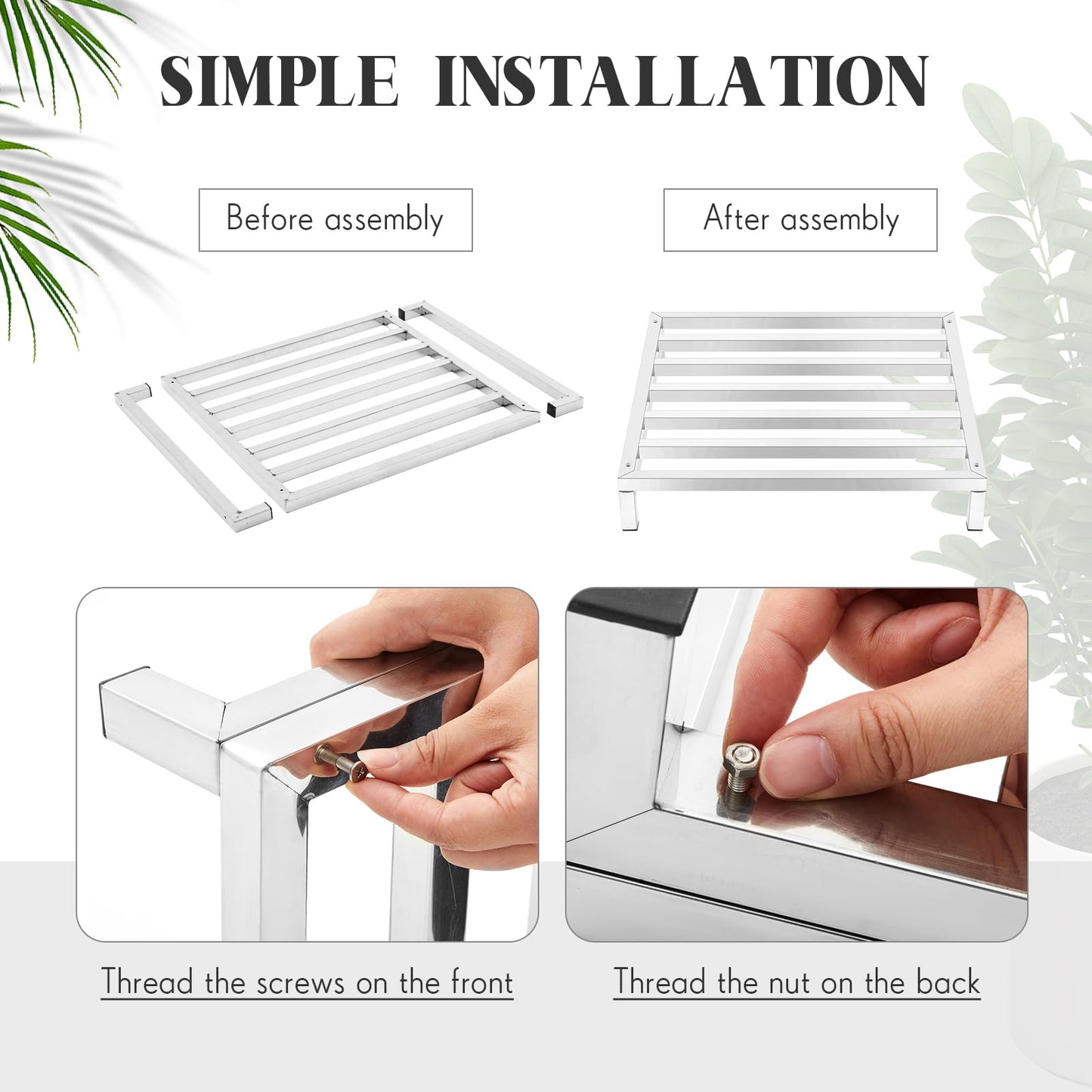 SIMPLE INSTALLATION

Before assembly

After assembly

Thread the screws on the front

Thread the nut on the back