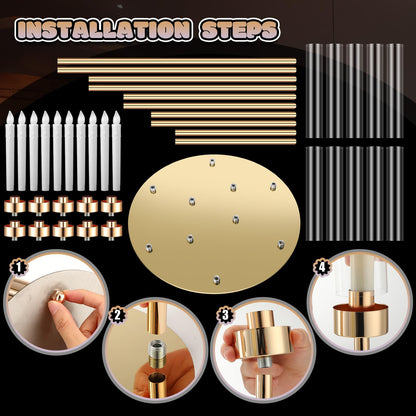 INSTALLATION STEPS

1

2

3

4