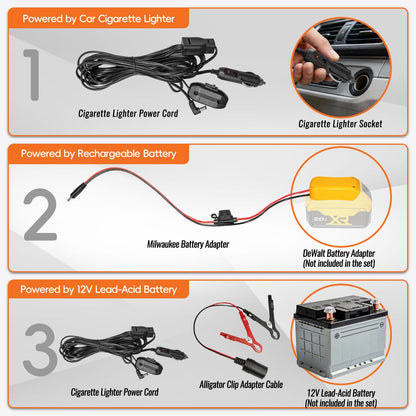 Powered by Car Cigarette Lighter

1

Cigarette Lighter Power Cord

Cigarette Lighter Socket

Powered by Rechargeable Battery

2

Milwaukee Battery Adapter

20V XR

DeWalt Battery Adapter
(Not included in the set)

Powered by 12V Lead-Acid Battery

3

Cigarette Lighter Power Cord

Alligator Clip Adapter Cable

12V Lead-Acid Battery
(Not included in the set)