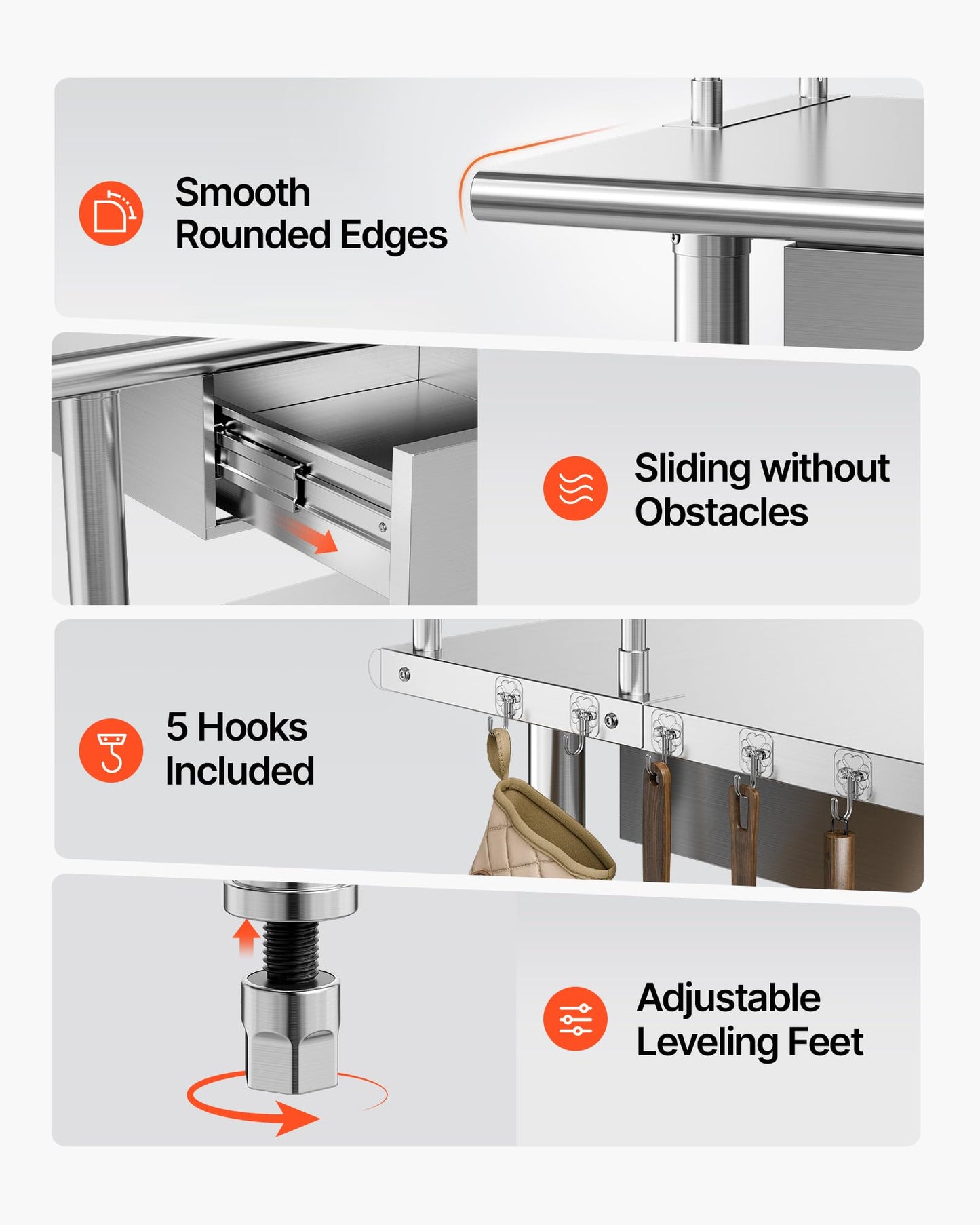 Smooth Rounded Edges

Sliding without Obstacles

5 Hooks Included

Adjustable Leveling Feet