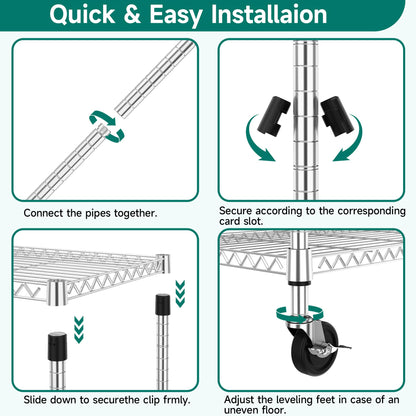 Quick & Easy Installaion

Connect the pipes together.

Secure according to the corresponding card slot.

Slide down to securethe clip frmly.

Adjust the leveling feet in case of an uneven floor.