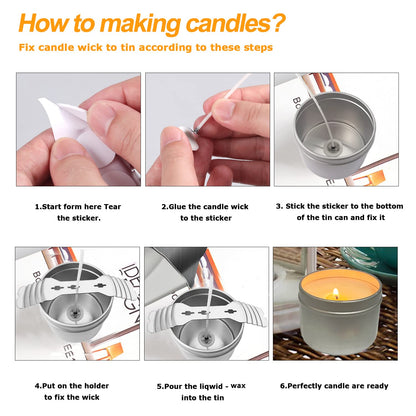 How to making candles?

Fix candle wick to tin according to these steps

1.Start form here Tear the sticker.

2.Glue the candle wick to the sticker

3. Stick the sticker to the bottom of the tin can and fix it

4.Put on the holder to fix the wick

5.Pour the liqwid - wax into the tin

6.Perfectly candle are ready