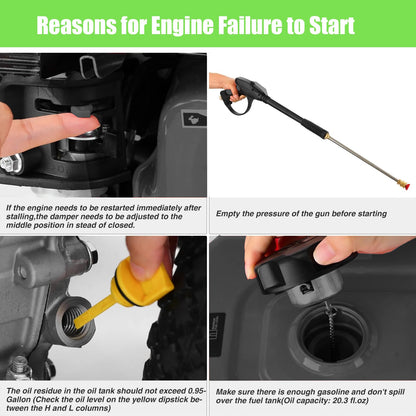 Reasons for Engine Failure to Start

If the engine needs to be restarted immediately after stalling,the damper needs to be adjusted to the middle position in stead of closed.

Empty the pressure of the gun before starting

The oil residue in the oil tank should not exceed 0.95-Gallon (Check the oil level on the yellow dipstick between the H and L columns)

Make sure there is enough gasoline and don't spill over the fuel tank(Oil capacity: 20.3 fl.oz)