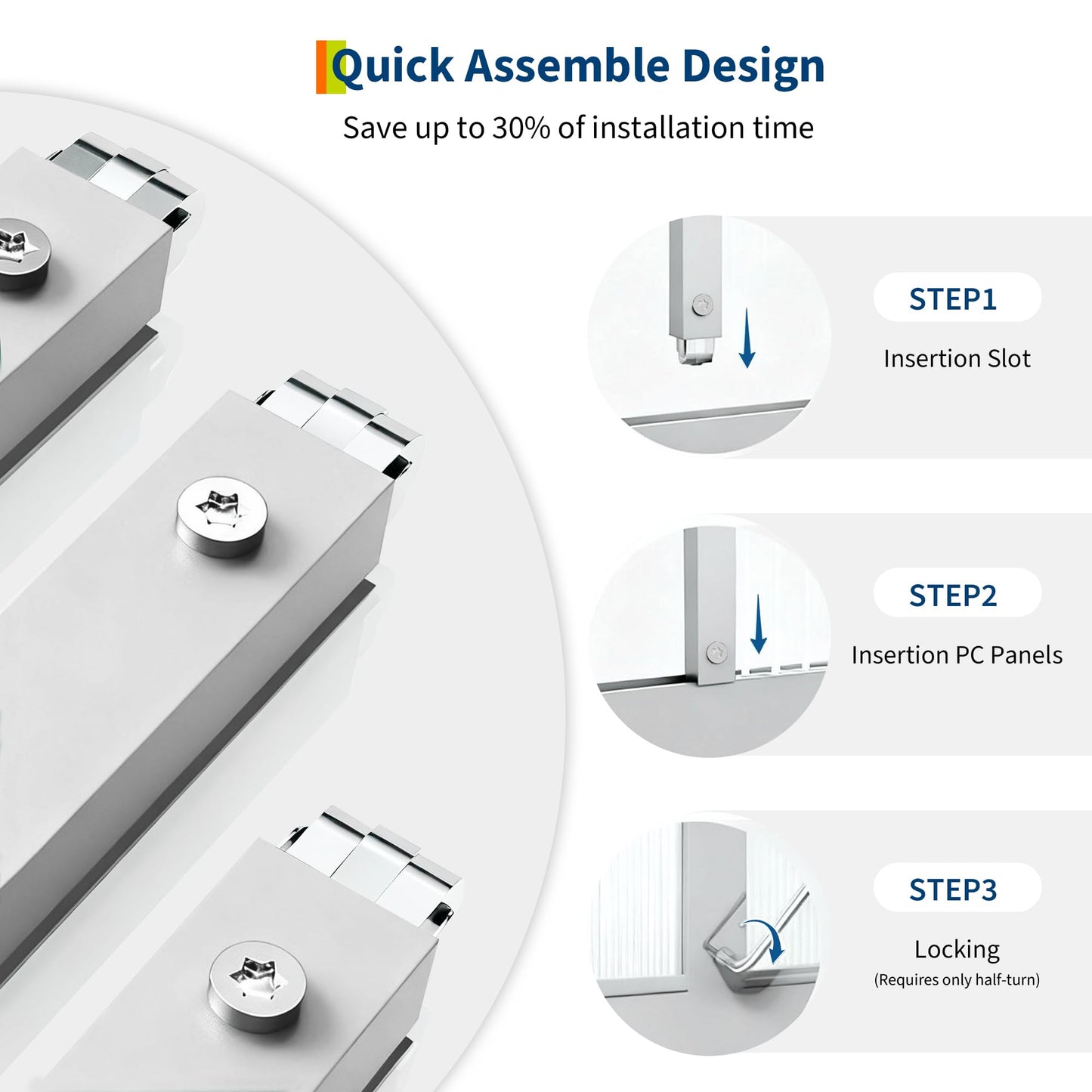 Quick Assemble Design

Save up to 30% of installation time

STEP1

Insertion Slot

STEP2

Insertion PC Panels

STEP3

Locking

(Requires only half-turn)