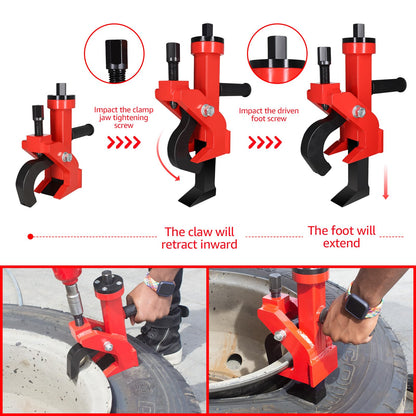 Impact the clamp jaw tightening screw

Impact the driven foot screw

The claw will retract inward

The foot will extend