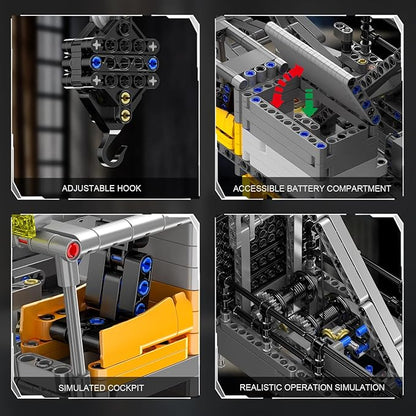 ADJUSTABLE HOOK

ACCESSIBLE BATTERY COMPARTMENT

SIMULATED COCKPIT

REALISTIC OPERATION SIMULATION