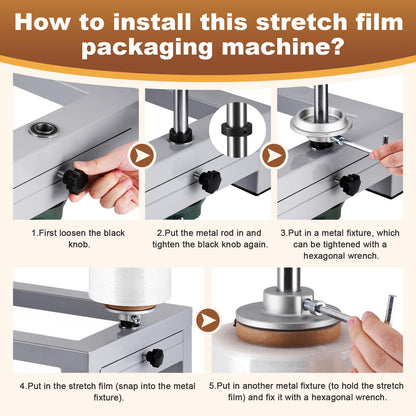 How to install this stretch film packaging machine?

1.First loosen the black knob.

2.Put the metal rod in and tighten the black knob again.

3.Put in a metal fixture, which can be tightened with a hexagonal wrench.

4.Put in the stretch film (snap into the metal fixture).

5.Put in another metal fixture (to hold the stretch film) and fix it with a hexagonal wrench.