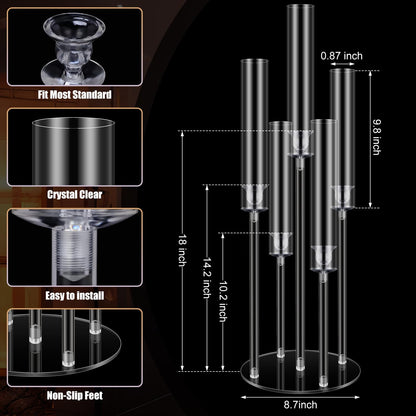 Fit Most Standard

Crystal Clear

Easy to install

Non-Slip Feet

0.87 inch

9.8 inch

18 inch

14.2 inch

10.2 inch

8.7inch