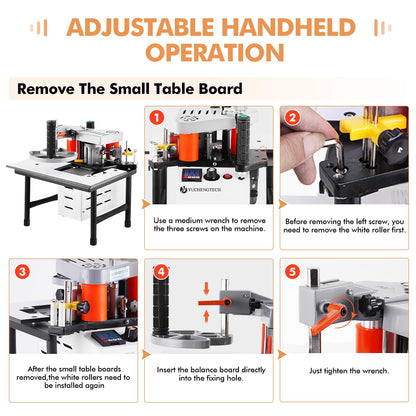 ADJUSTABLE HANDHELD OPERATION

Remove The Small Table Board

1

YUCHENGTECH

Use a medium wrench to remove the three screws on the machine.

2

Before removing the left screw, you need to remove the white roller first.

3

After the small table boards removed,the white rollers need to be installed again

4

Insert the balance board directly into the fixing hole.

5

Just tighten the wrench.