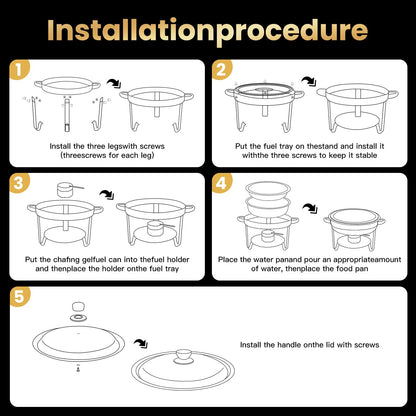 Installationprocedure

1

Install the three legswith screws (threescrews for each leg)

2

Put the fuel tray on thestand and install it withthe three screws to keep it stable

3

Put the chafing gelfuel can into thefuel holder and thenplace the holder onthe fuel tray

4

Place the water panand pour an appropriateamount of water, thenplace the food pan

5

Install the handle onthe lid with screws